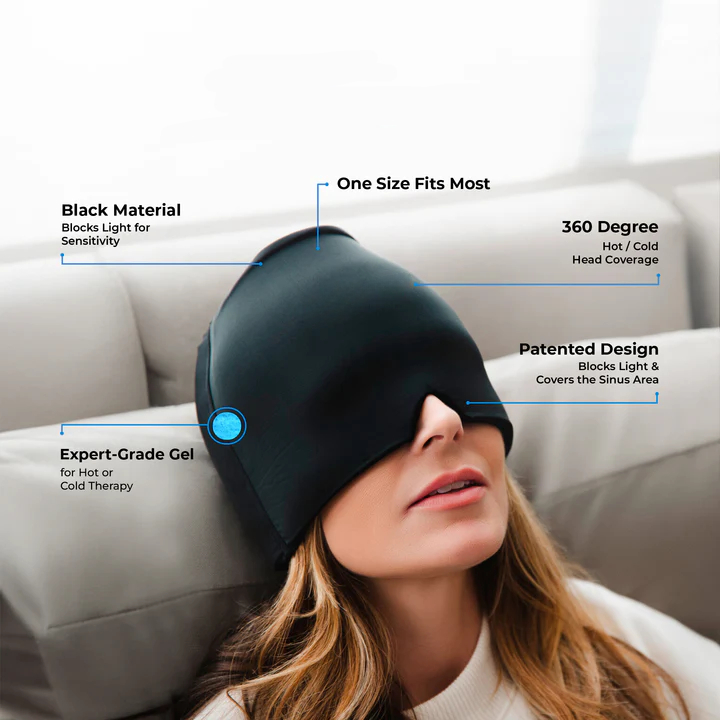 One Size Fits Most

Black Material
Blocks Light for Sensitivity

360 Degree
Hot / Cold Head Coverage

Patented Design
Blocks Light & Covers the Sinus Area

Expert-Grade Gel
for Hot or Cold Therapy